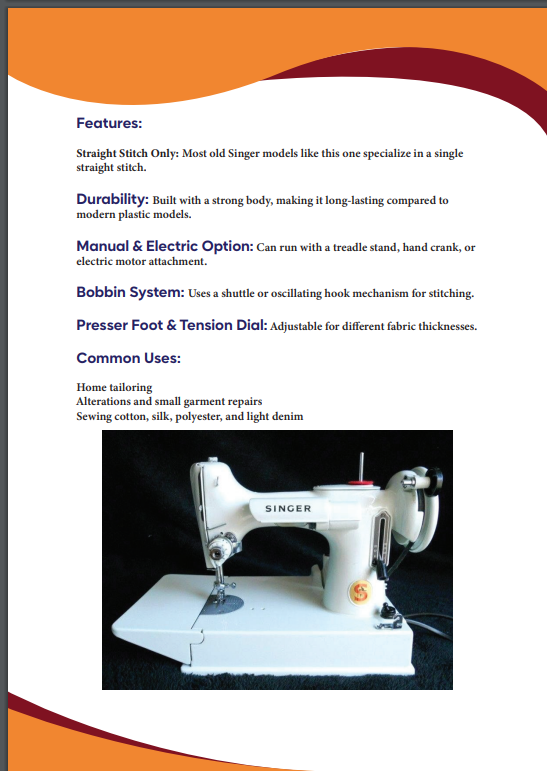 Features:

Straight Stitch Only: Most old Singer models like this one specialize in a single straight stitch.

Durability: Built with a strong body, making it long-lasting compared to modern plastic models.

Manual & Electric Option: Can run with a treadle stand, hand crank, or electric motor attachment.

Bobbin System: Uses a shuttle or oscillating hook mechanism for stitching.

Presser Foot & Tension Dial: Adjustable for different fabric thicknesses.

Common Uses:

Home tailoring
Alterations and small garment repairs
Sewing cotton, silk, polyester, and light denim

SINGER

S